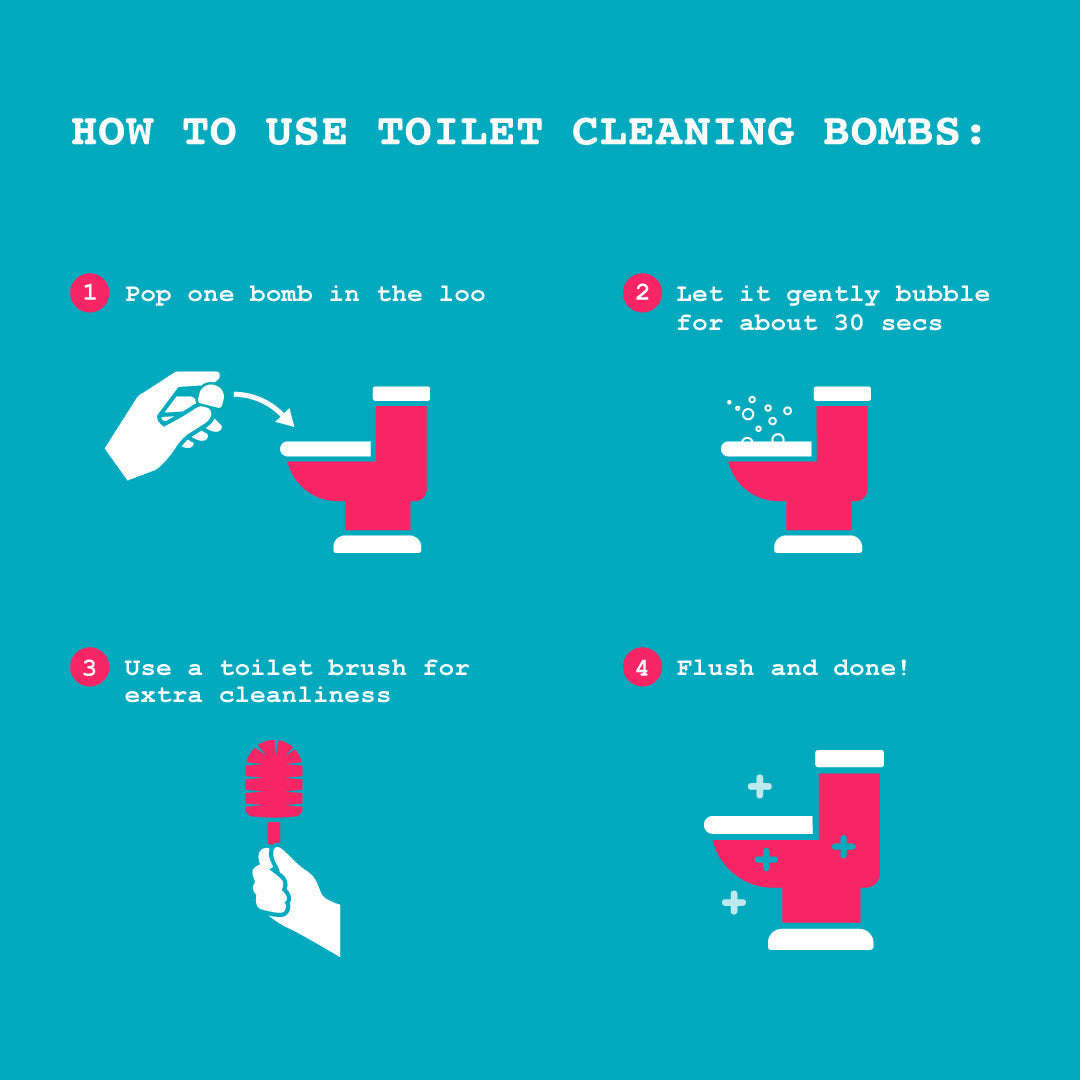 HOW TO USE TOILET CLEANING BOMBS:

1 Pop one bomb in the loo

2 Let it gently bubble for about 30 secs

3 Use a toilet brush for extra cleanliness

4 Flush and done!